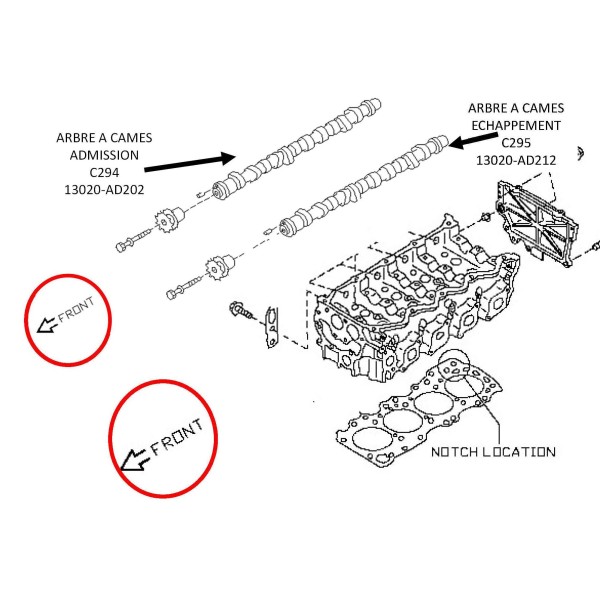 ARBRE A CAMES
ADMISSION
C294
13020-AD202

ARBRE A CAMES
ECHAPPEMENT
C295
13020-AD212

FRONT

FRONT

NOTCH LOCATION